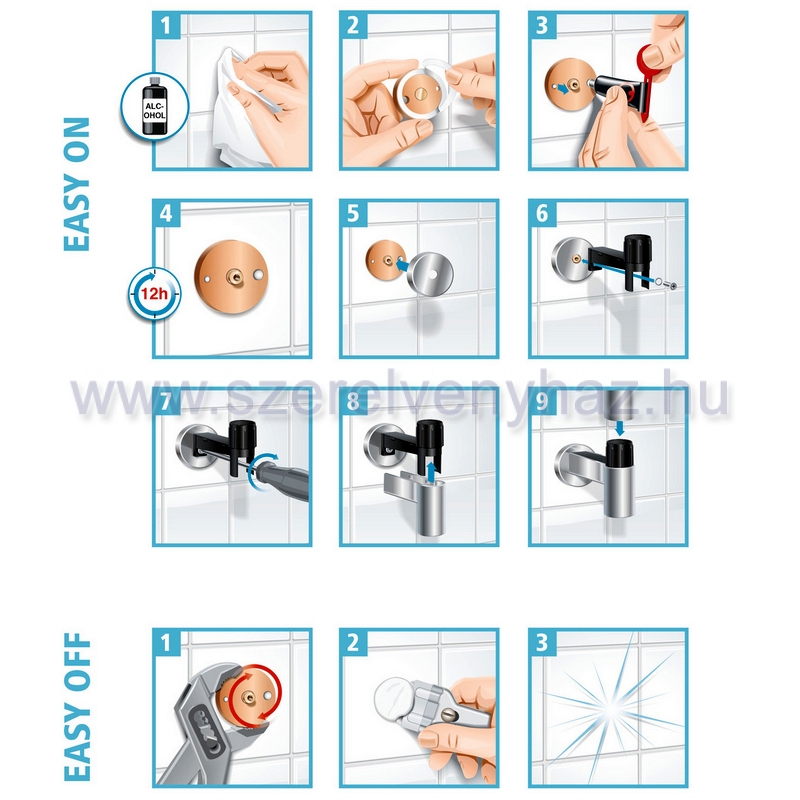 EASY ON

1

ALC-OHOL

2

3

4

12h

5

6

www.szerelvenyhaz.hu

7

8

9

EASY OFF

1

2

3