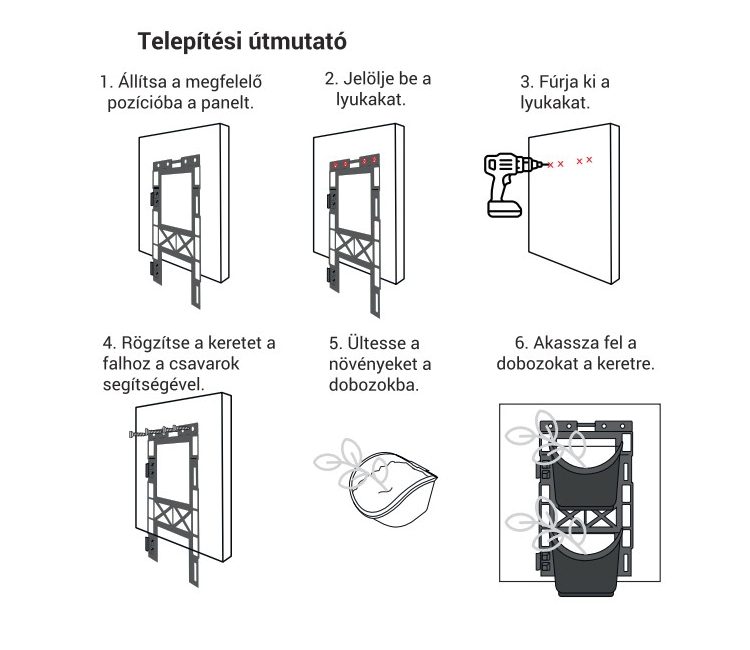 Telepítési útmutató

1. Állítsa a megfelelő pozícióba a panelt.

2. Jelölje be a lyukakat.

3. Fúrja ki a lyukakat.

4. Rögzítse a keretet a falhoz a csavarok segítségével.

5. Ültesse a növényeket a dobozokba.

6. Akassza fel a dobozokat a keretre.