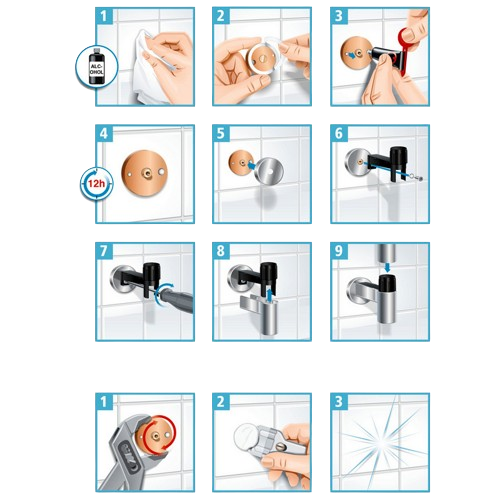 1
ALC-OHOL
2
3
4
12h
5
6
7
8
9
1
2
3